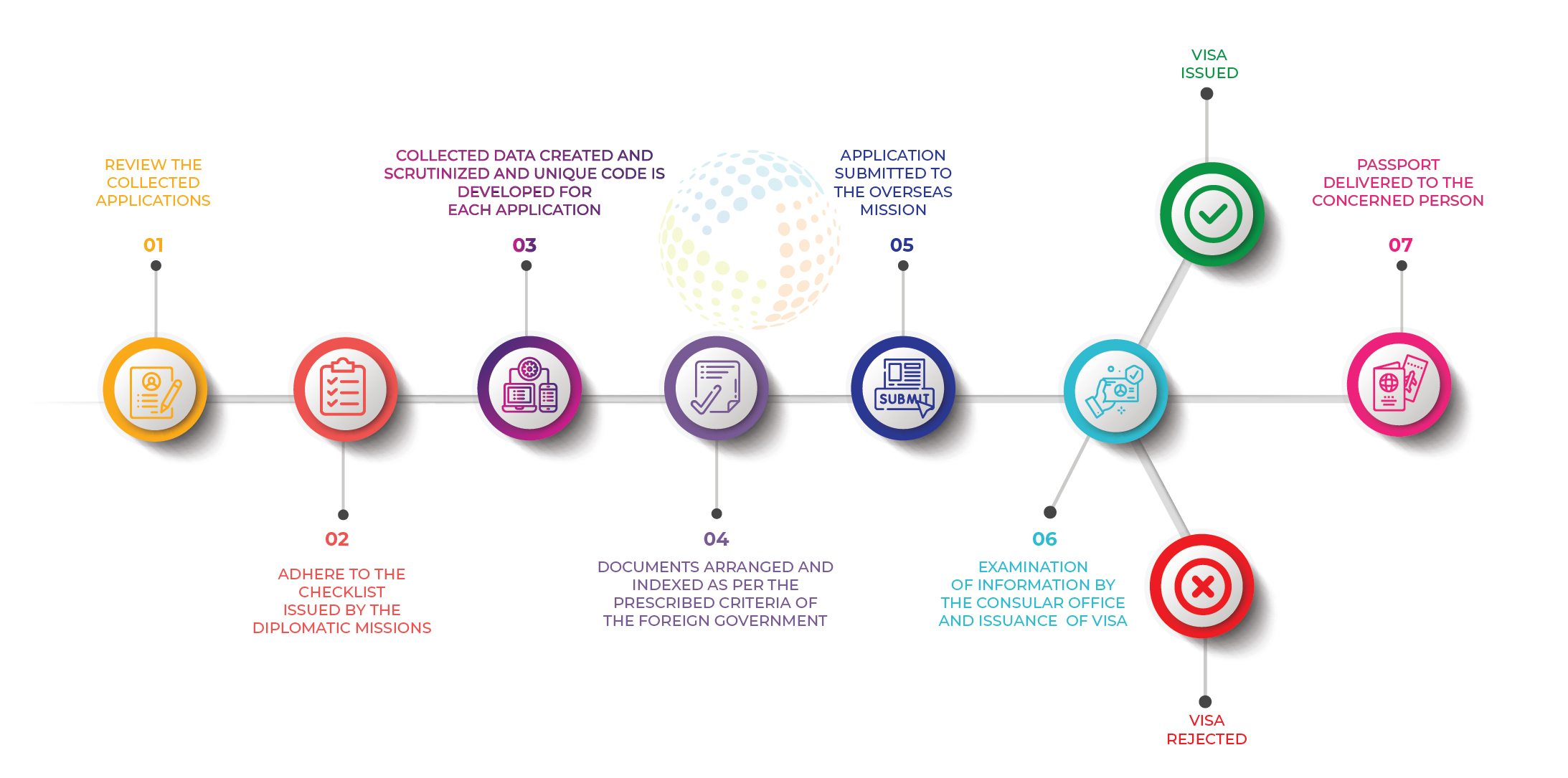 REVIEW THE COLLECTED APPLICATIONS

01

02

ADHERE TO THE CHECKLIST ISSUED BY THE DIPLOMATIC MISSIONS

COLLECTED DATA CREATED AND SCRUTINIZED AND UNIQUE CODE IS DEVELOPED FOR EACH APPLICATION

03

04

DOCUMENTS ARRANGED AND INDEXED AS PER THE PRESCRIBED CRITERIA OF THE FOREIGN GOVERNMENT

APPLICATION SUBMITTED TO THE OVERSEAS MISSION

05

SUBMIT

06

EXAMINATION OF INFORMATION BY THE CONSULAR OFFICE AND ISSUANCE OF VISA

VISA ISSUED

VISA REJECTED

PASSPORT DELIVERED TO THE CONCERNED PERSON

07